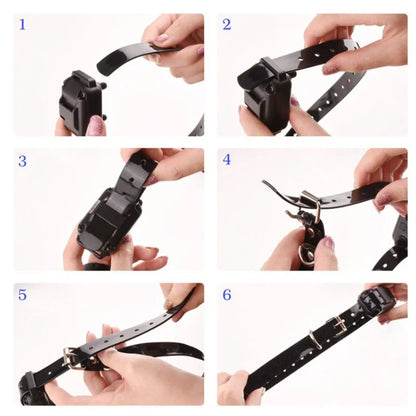 1

2

3

4

5

6