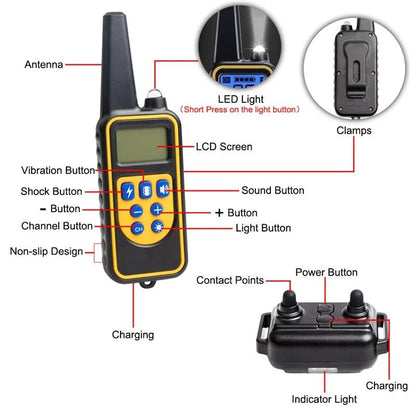 Antenna

LED Light
(Short Press on the light button)

Clamps

LCD Screen

Vibration Button

Shock Button

Sound Button

- Button

+ Button

Channel Button

CH

Light Button

Non-slip Design

Charging

Contact Points

Power Button

Charging

Indicator Light